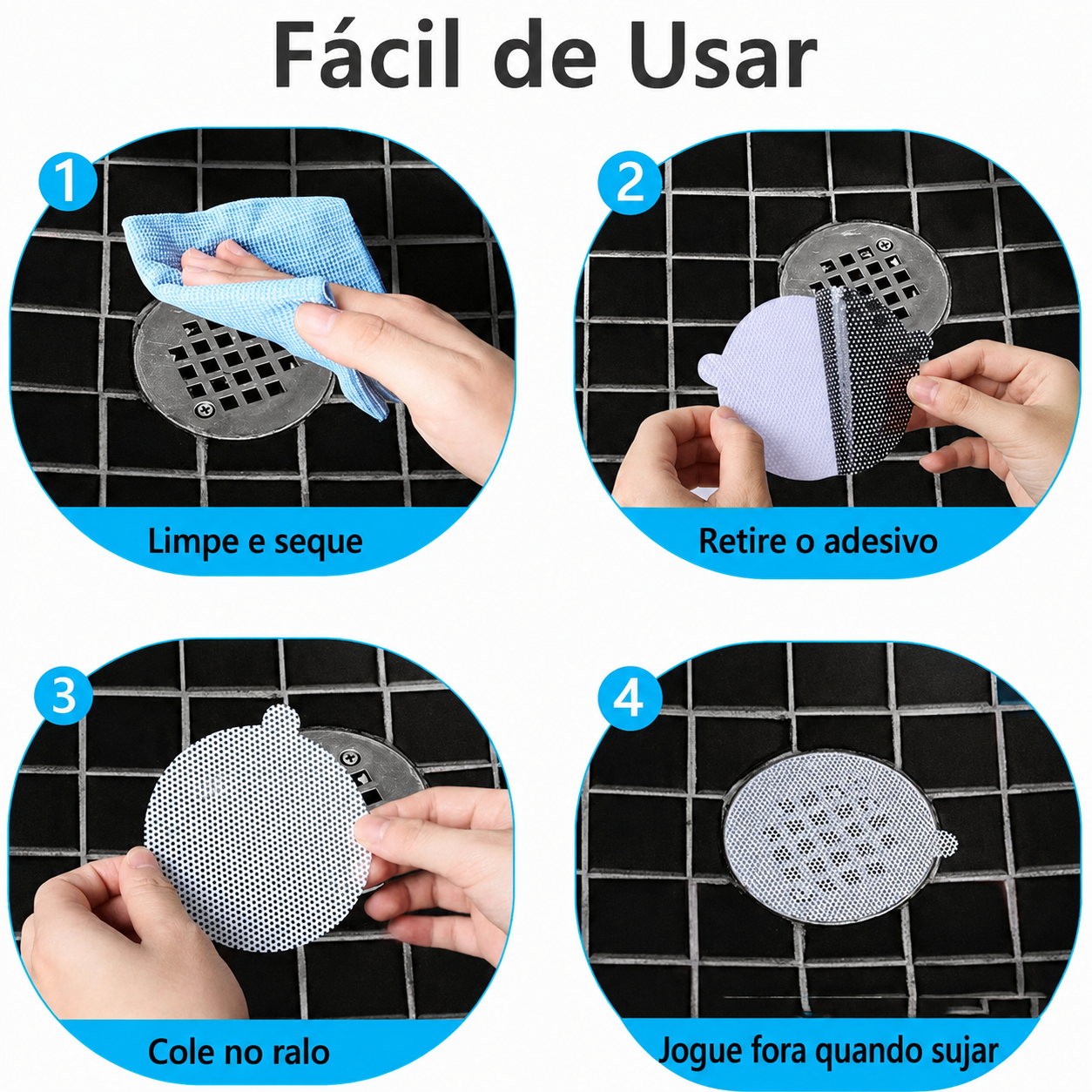 Fácil de Usar

1
Limpe e seque

2
Retire o adesivo

3
Cole no ralo

4
Jogue fora quando sujar